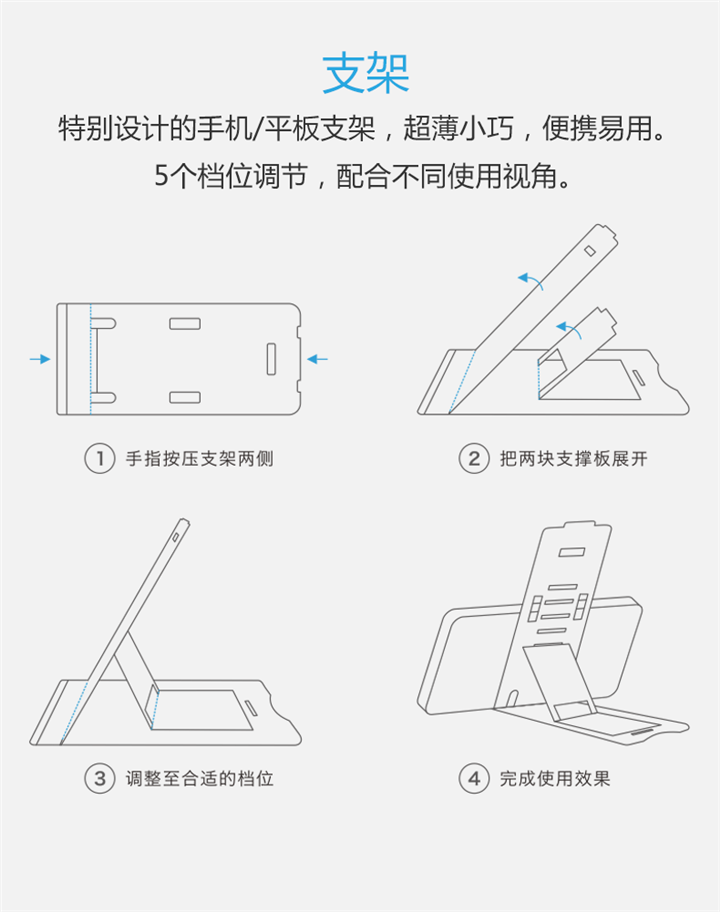 支架

特别设计的手机/平板支架，超薄小巧，便携易用。
5个档位调节，配合不同使用视角。

① 手指按压支架两侧

② 把两块支撑板展开

③ 调整至合适的档位

④ 完成使用效果